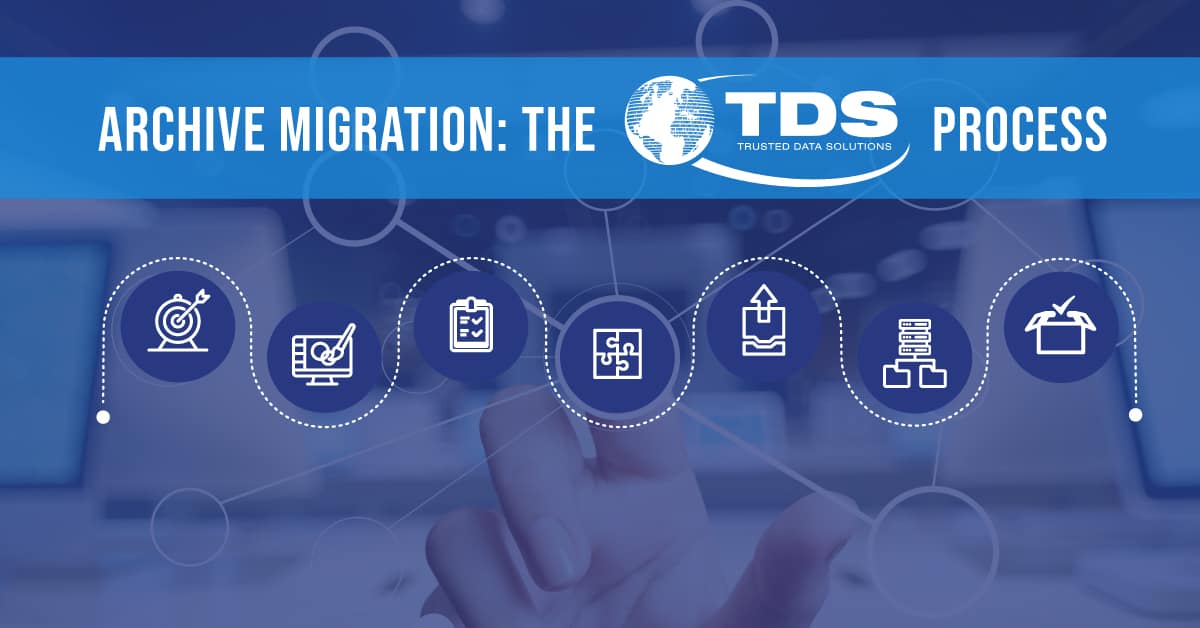 ARCHIVE MIGRATION: THE TDS TRUSTED DATA SOLUTIONS PROCESS